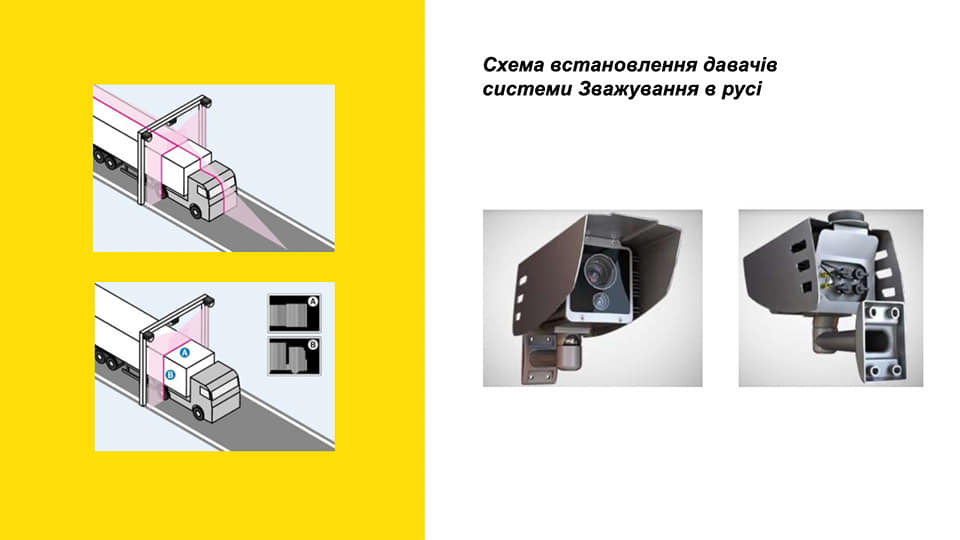 Схема встановлення давачів системи Зважування в русі

A
B
A
B