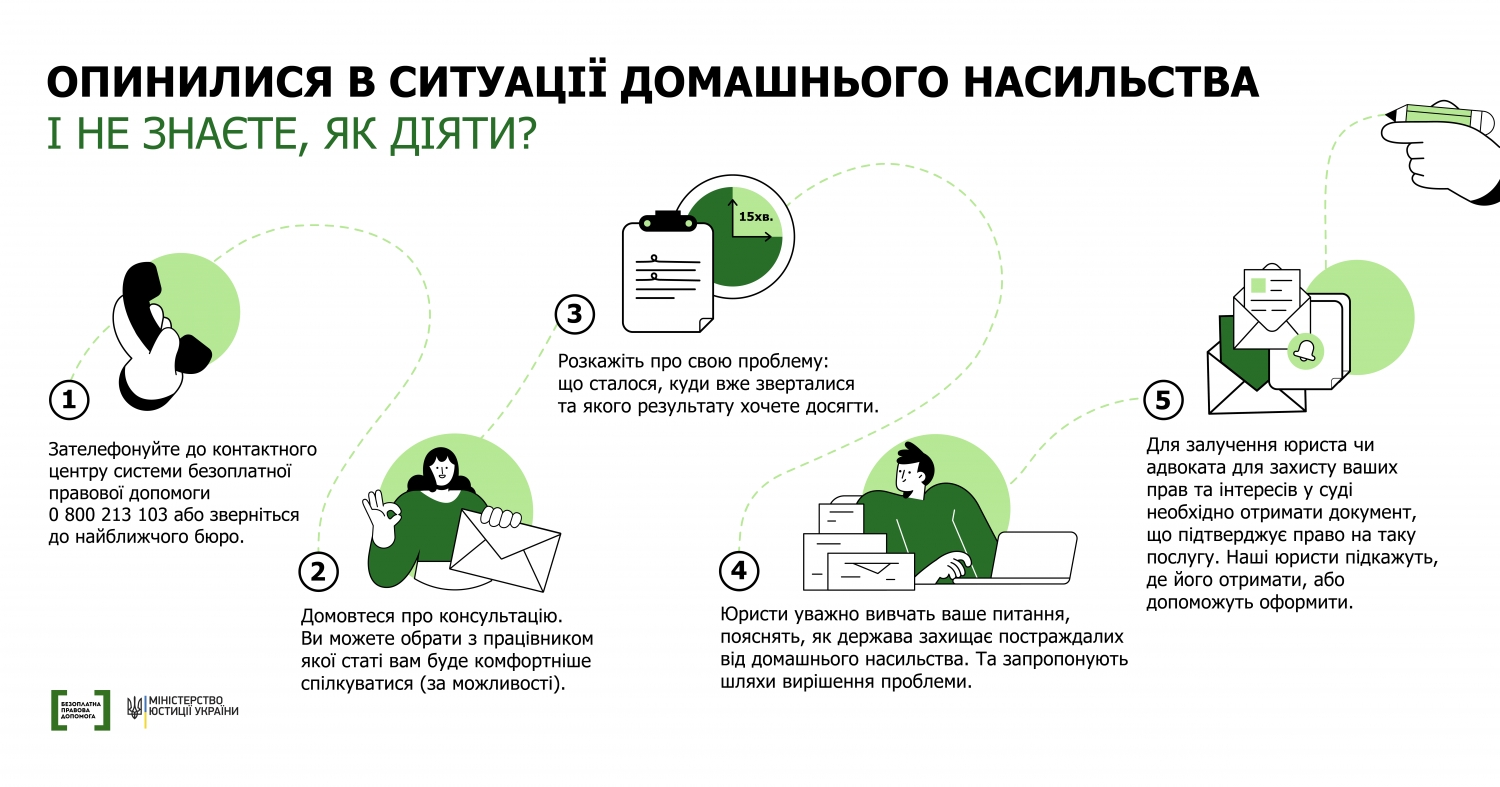 ОПИНИЛИСЯ В СИТУАЦІЇ ДОМАШНЬОГО НАСИЛЬСТВА
І НЕ ЗНАЄТЕ, ЯК ДІЯТИ?

1

Зателефонуйте до контактного центру системи безоплатної правової допомоги 0 800 213 103 або зверніться до найближчого бюро.

2

Домовтеся про консультацію. Ви можете обрати з працівником якої статі вам буде комфортніше спілкуватися (за можливості).

15хв.

3

Розкажіть про свою проблему: що сталося, куди вже зверталися та якого результату хочете досягти.

4

Юристи уважно вивчать ваше питання, пояснять, як держава захищає постраждалих від домашнього насильства. Та запропонують шляхи вирішення проблеми.

5

Для залучення юриста чи адвоката для захисту ваших прав та інтересів у суді необхідно отримати документ, що підтверджує право на таку послугу. Наші юристи підкажуть, де його отримати, або допоможуть оформити.

БЕЗОПЛАТНА ПРАВОВА ДОПОМОГА

МІНІСТЕРСТВО ЮСТИЦІЇ УКРАЇНИ